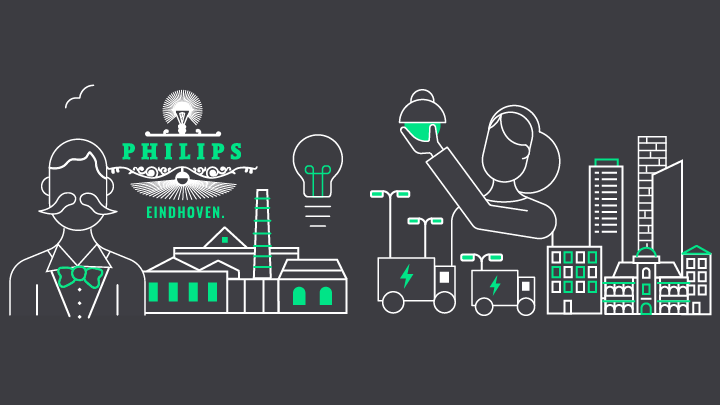 PHILIPS
EINDHOVEN.